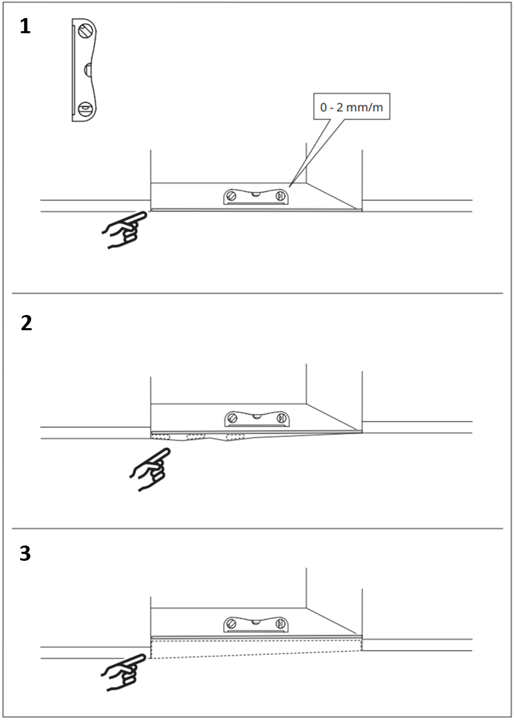 1

0 - 2 mm/m

2

3